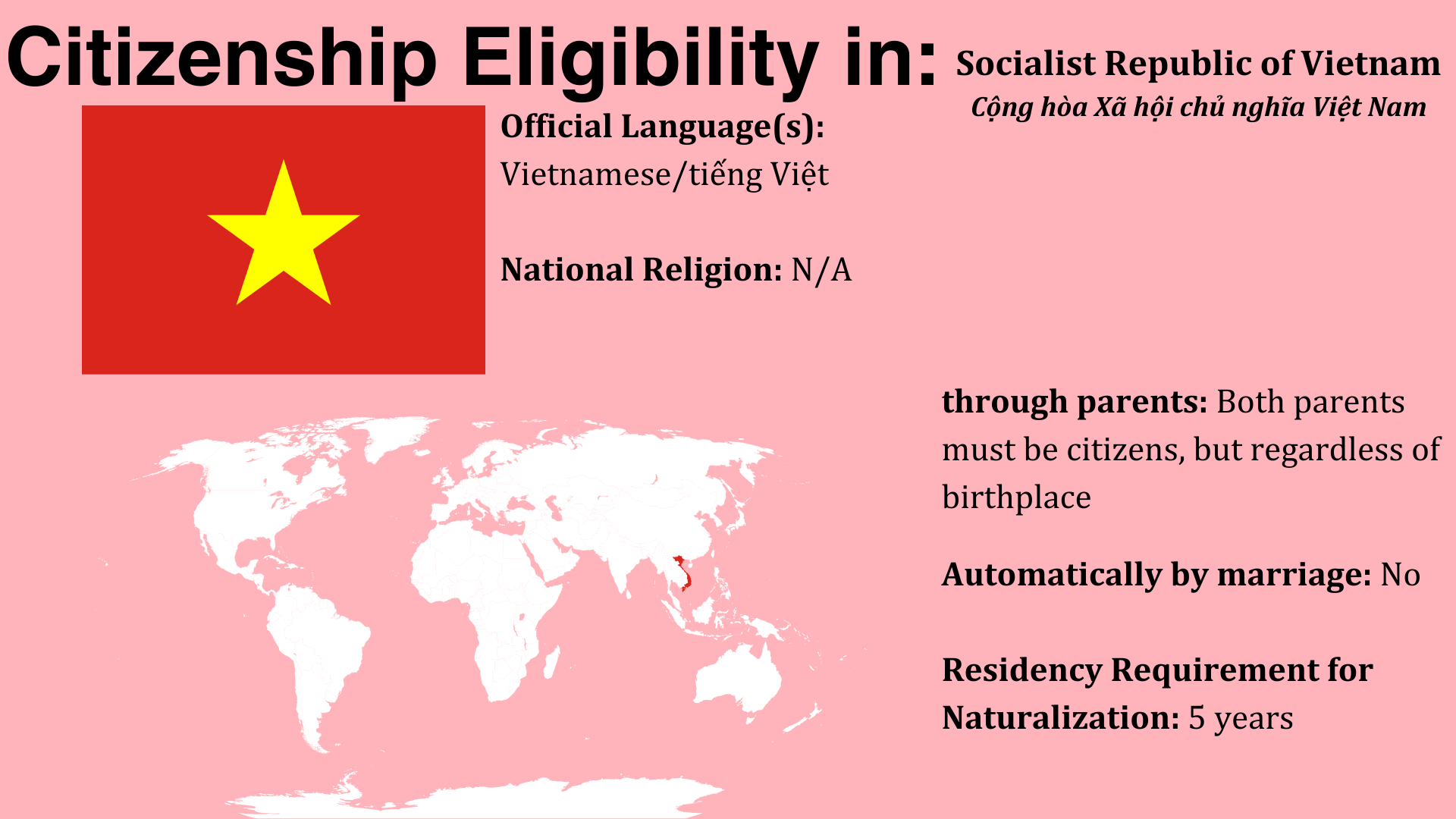 Citizenship Eligibility in: Socialist Republic of Vietnam
Cộng hòa Xã hội chủ nghĩa Việt Nam

Official Language(s): Vietnamese/tiếng Việt

National Religion: N/A

through parents: Both parents must be citizens, but regardless of birthplace

Automatically by marriage: No

Residency Requirement for Naturalization: 5 years