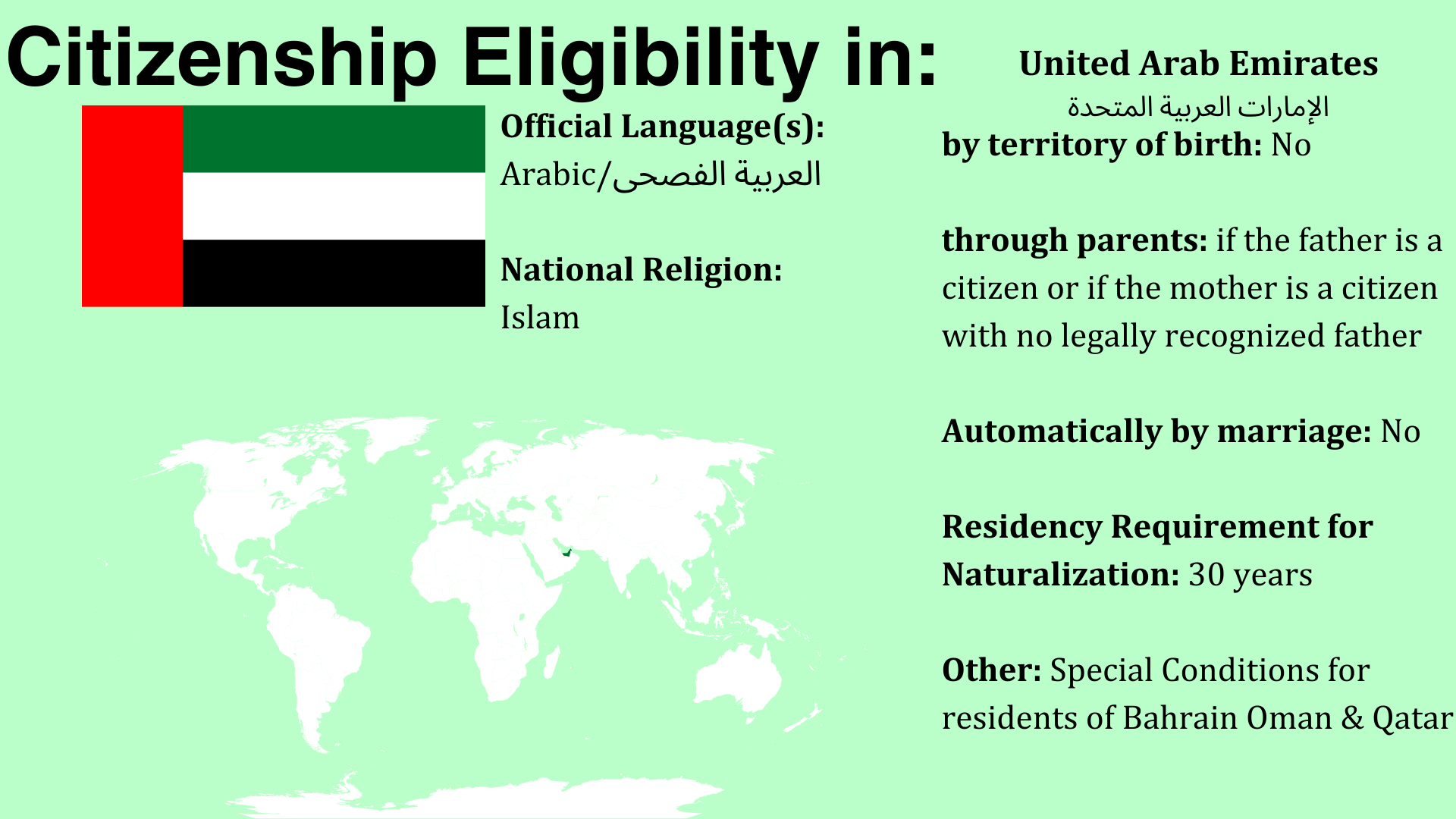 Citizenship Eligibility in:

United Arab Emirates
الإمارات العربية المتحدة

Official Language(s):
Arabic/العربية الفصحى

National Religion:
Islam

by territory of birth: No

through parents: if the father is a citizen or if the mother is a citizen with no legally recognized father

Automatically by marriage: No

Residency Requirement for Naturalization: 30 years

Other: Special Conditions for residents of Bahrain Oman & Qatar