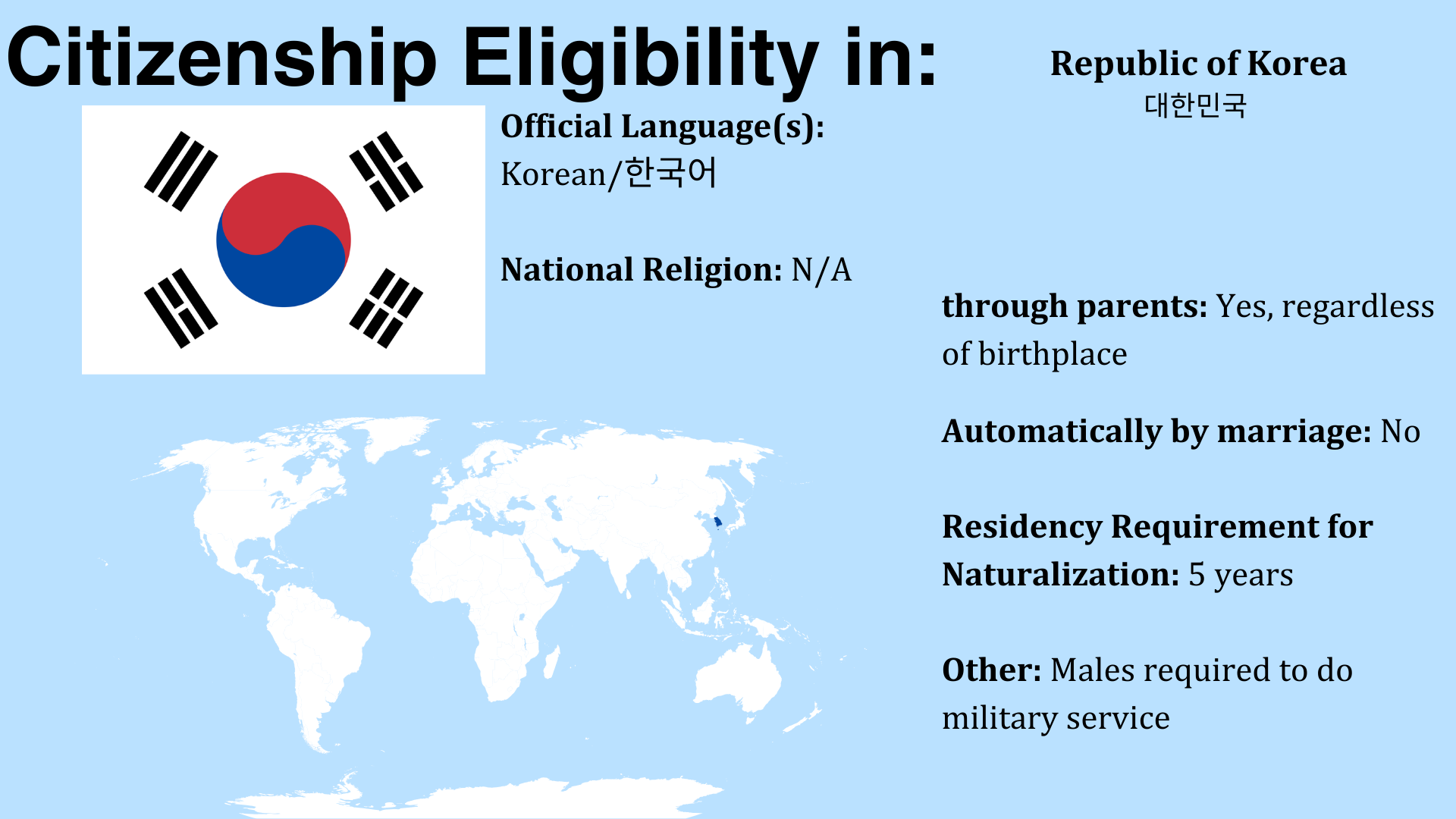 Citizenship Eligibility in:

Republic of Korea
대한민국

Official Language(s):
Korean/한국어

National Religion: N/A

through parents: Yes, regardless of birthplace

Automatically by marriage: No

Residency Requirement for Naturalization: 5 years

Other: Males required to do military service