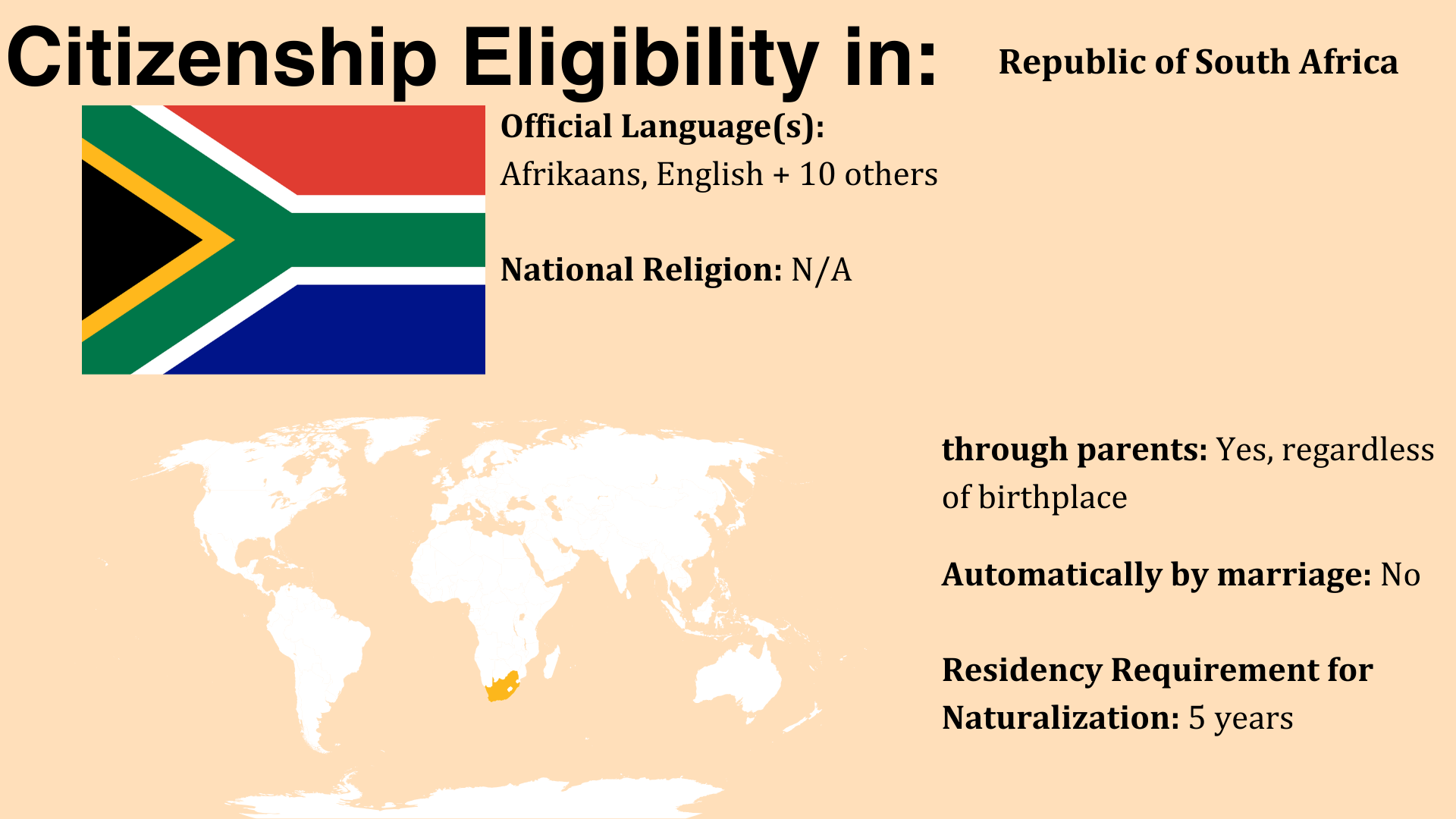 Citizenship Eligibility in: Republic of South Africa

Official Language(s):
Afrikaans, English + 10 others

National Religion: N/A

through parents: Yes, regardless of birthplace

Automatically by marriage: No

Residency Requirement for Naturalization: 5 years