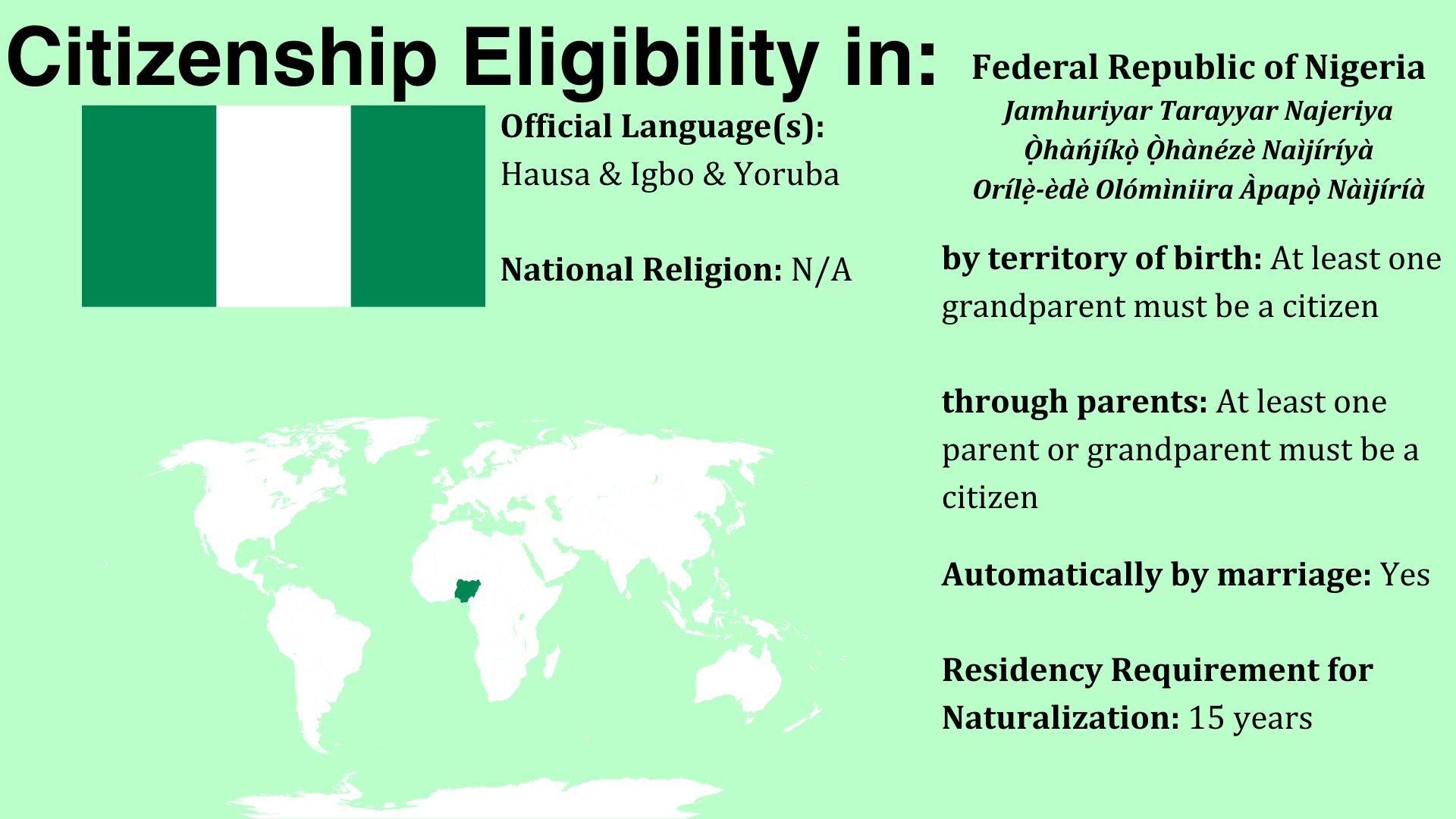 Citizenship Eligibility in:

Federal Republic of Nigeria

Jamhuriyar Tarayyar Najeriya
Ọ̀hàńjíkọ̀ Ọ̀hànézè Naìjíríyà
Orílẹ̀-èdè Olómìniira Àpapọ̀ Nàìjíríà

Official Language(s): Hausa & Igbo & Yoruba

National Religion: N/A

by territory of birth: At least one grandparent must be a citizen

through parents: At least one parent or grandparent must be a citizen

Automatically by marriage: Yes

Residency Requirement for Naturalization: 15 years