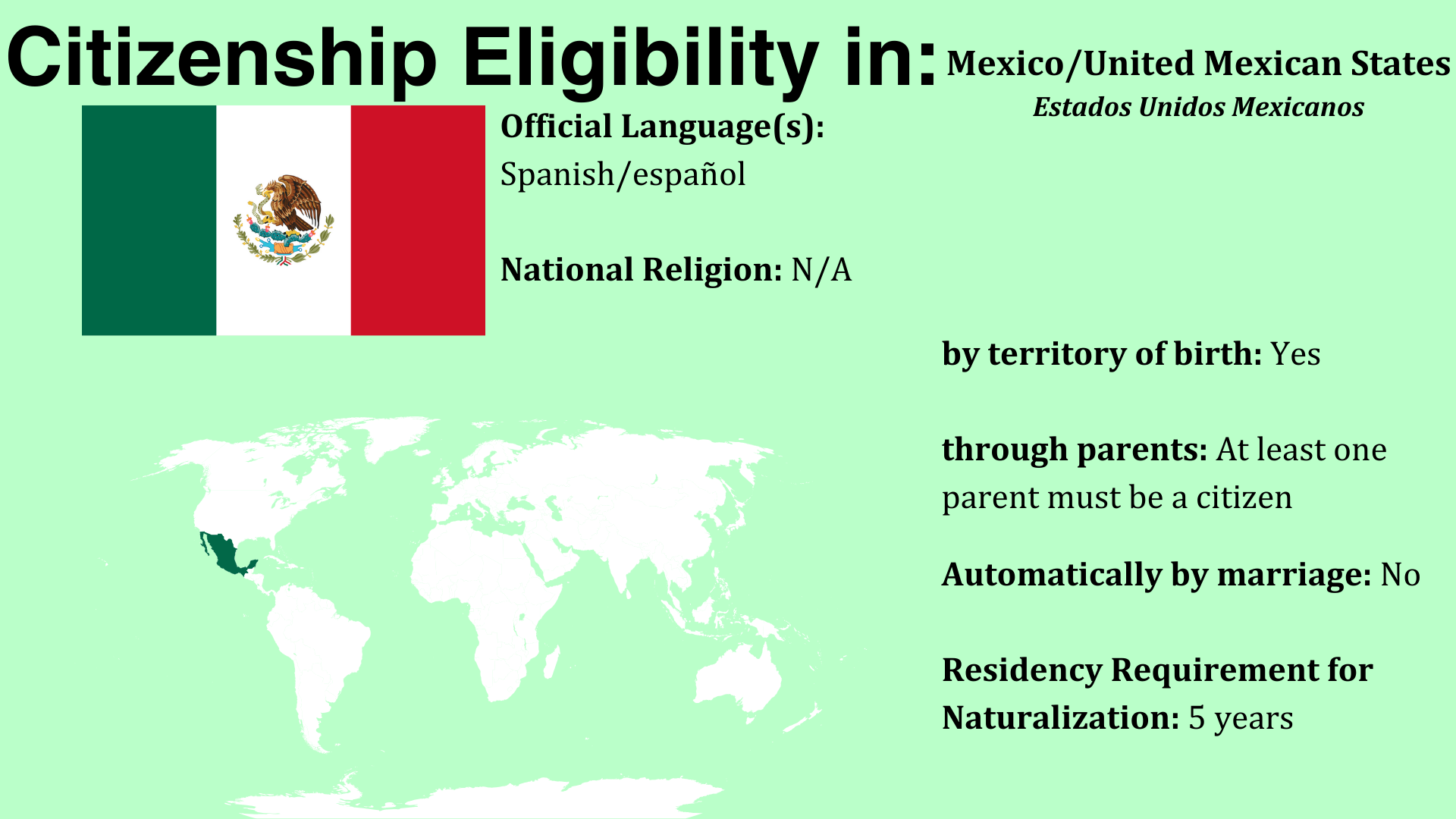 Citizenship Eligibility in: Mexico/United Mexican States

Estados Unidos Mexicanos

Official Language(s): Spanish/español

National Religion: N/A

by territory of birth: Yes

through parents: At least one parent must be a citizen

Automatically by marriage: No

Residency Requirement for Naturalization: 5 years