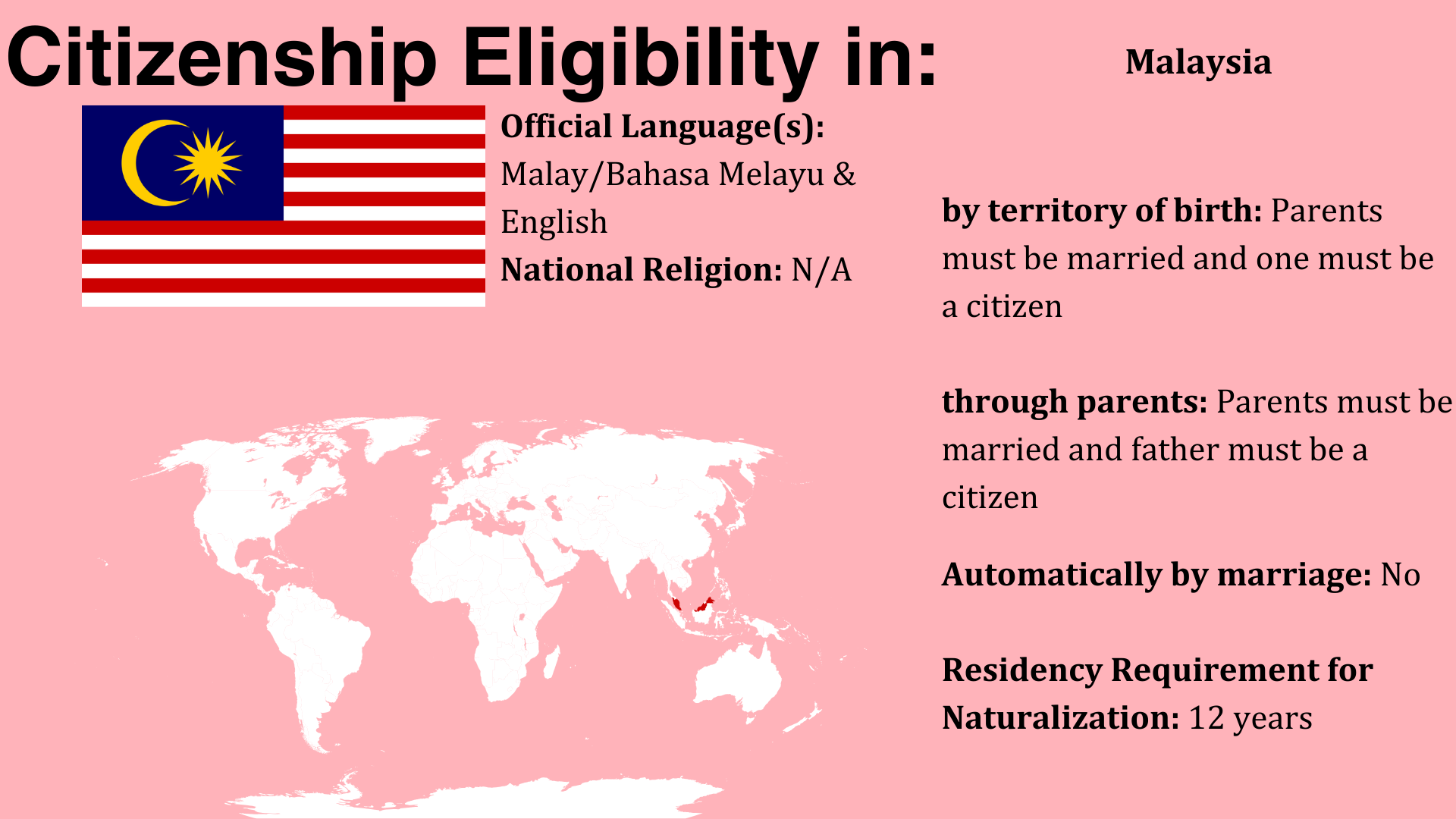 Citizenship Eligibility in:

Malaysia

Official Language(s): Malay/Bahasa Melayu & English

National Religion: N/A

by territory of birth: Parents must be married and one must be a citizen

through parents: Parents must be married and father must be a citizen

Automatically by marriage: No

Residency Requirement for Naturalization: 12 years