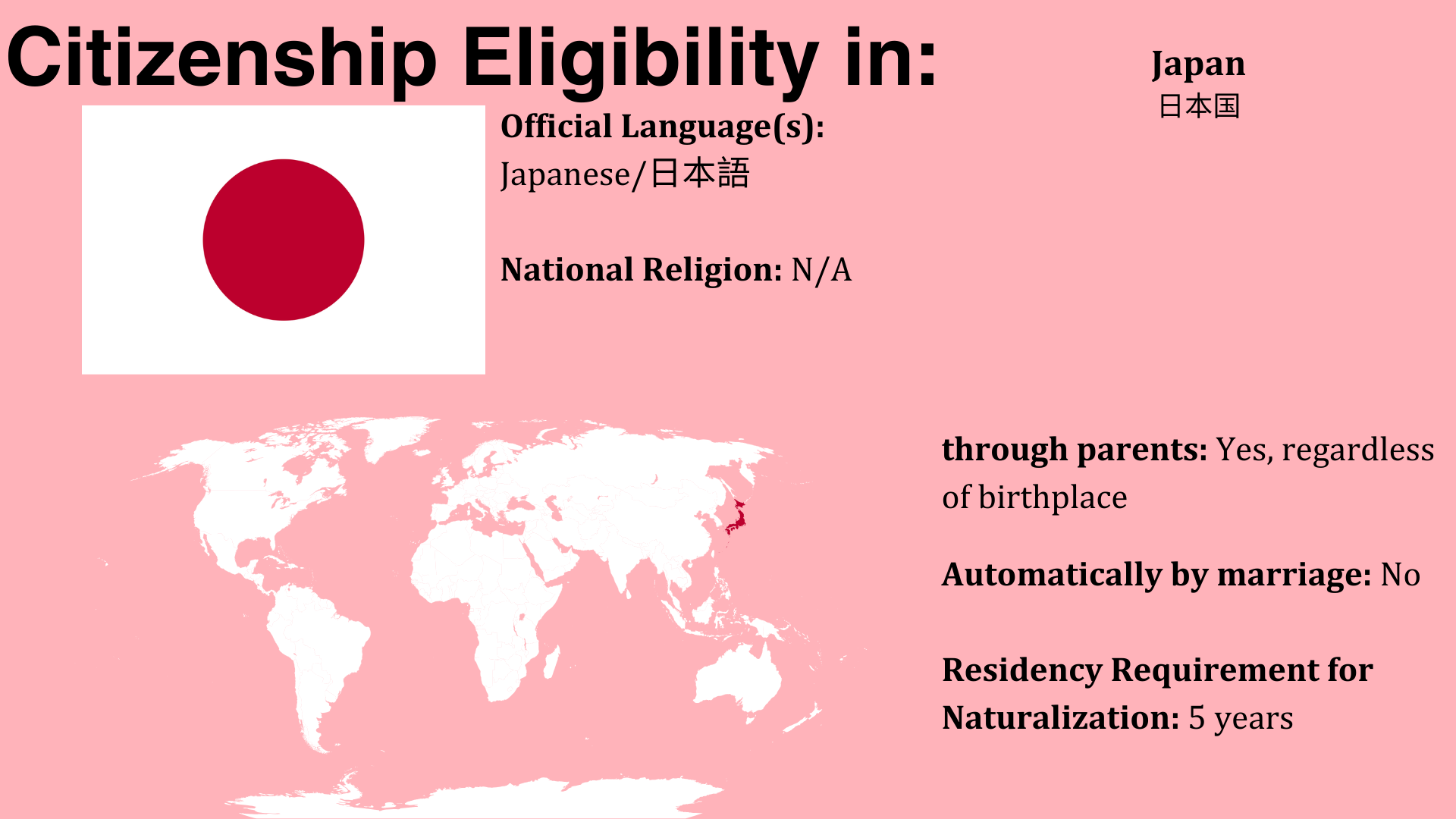 Citizenship Eligibility in:

Japan
日本国

Official Language(s): Japanese/日本語

National Religion: N/A

through parents: Yes, regardless of birthplace

Automatically by marriage: No

Residency Requirement for Naturalization: 5 years