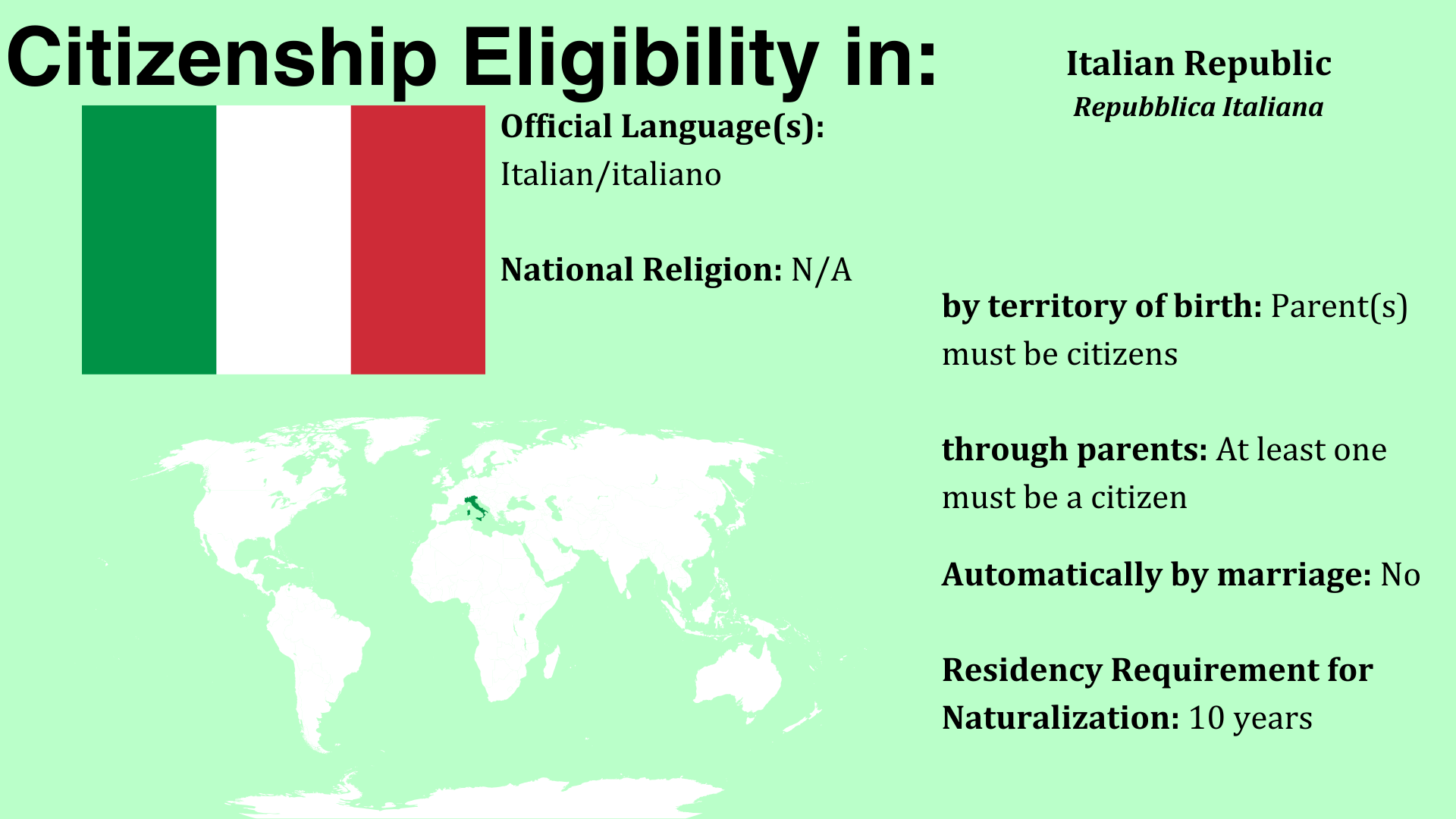 Citizenship Eligibility in:

Italian Republic
Repubblica Italiana

Official Language(s):
Italian/italiano

National Religion: N/A

by territory of birth: Parent(s) must be citizens

through parents: At least one must be a citizen

Automatically by marriage: No

Residency Requirement for Naturalization: 10 years