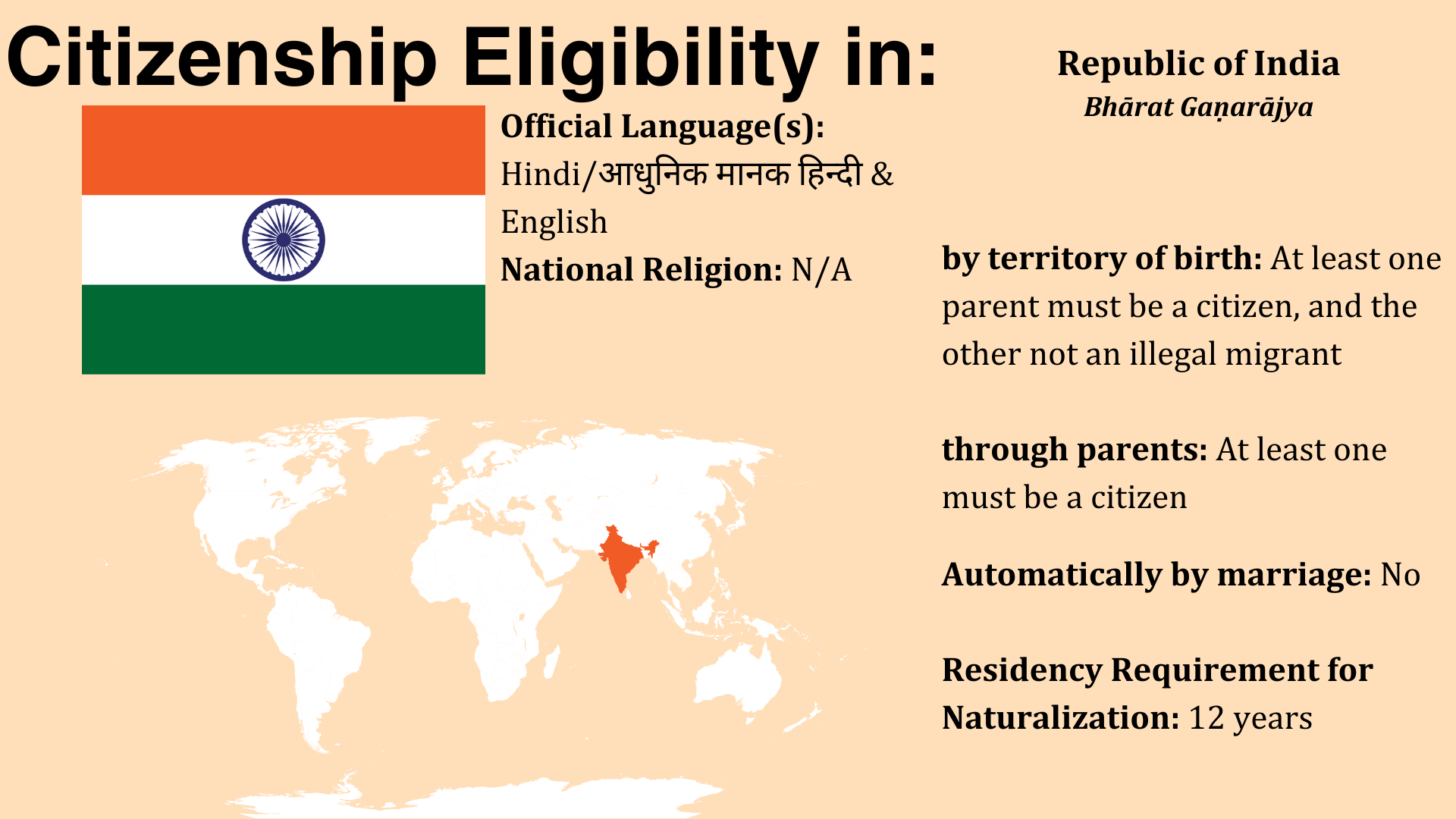 Citizenship Eligibility in:

Republic of India
Bhārat Gaṇarājya

Official Language(s): Hindi/आधुनिक मानक हिन्दी & English
National Religion: N/A

by territory of birth: At least one parent must be a citizen, and the other not an illegal migrant

through parents: At least one must be a citizen

Automatically by marriage: No

Residency Requirement for Naturalization: 12 years