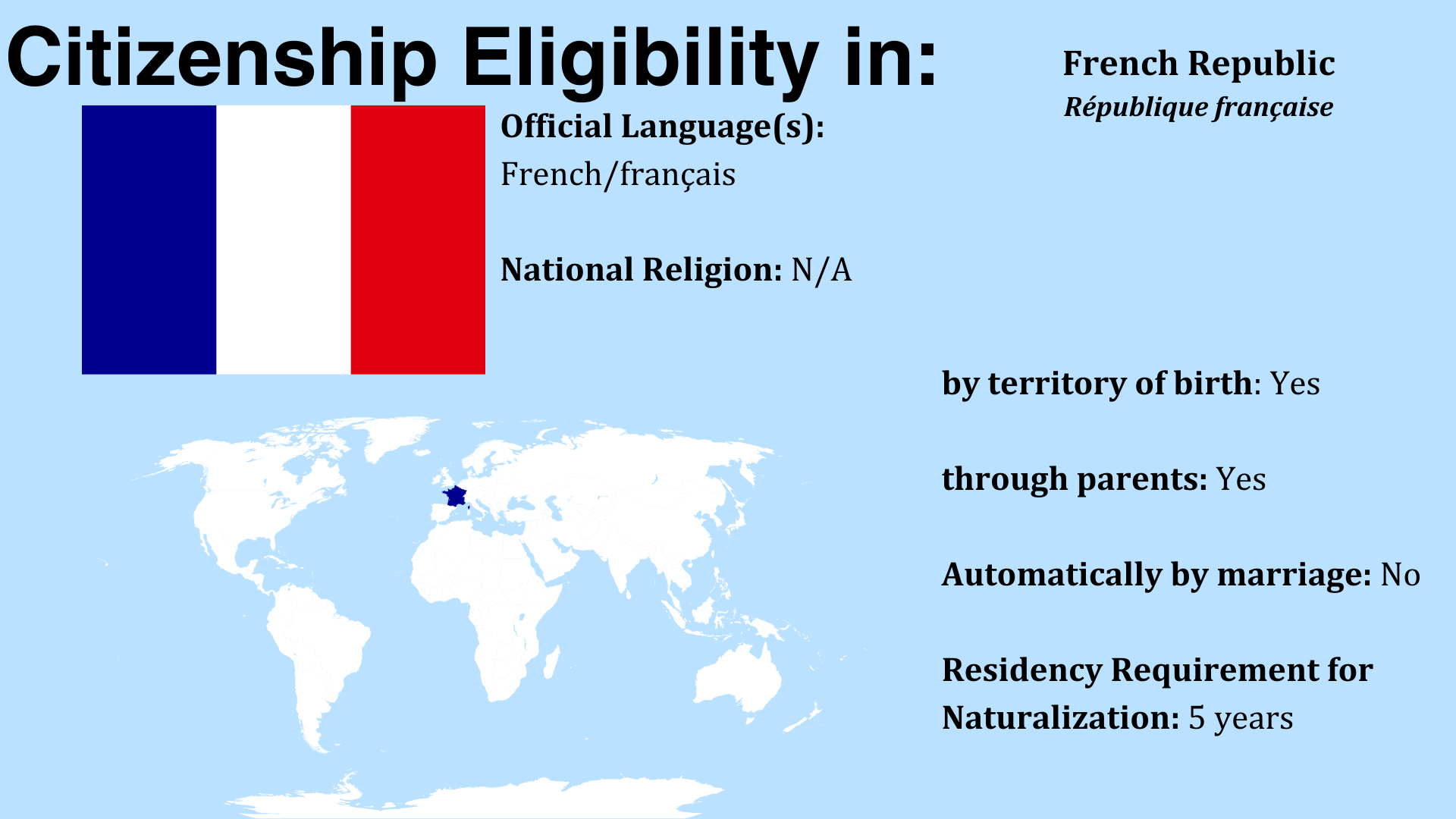 Citizenship Eligibility in:

French Republic
République française

Official Language(s):
French/français

National Religion: N/A

by territory of birth: Yes

through parents: Yes

Automatically by marriage: No

Residency Requirement for Naturalization: 5 years