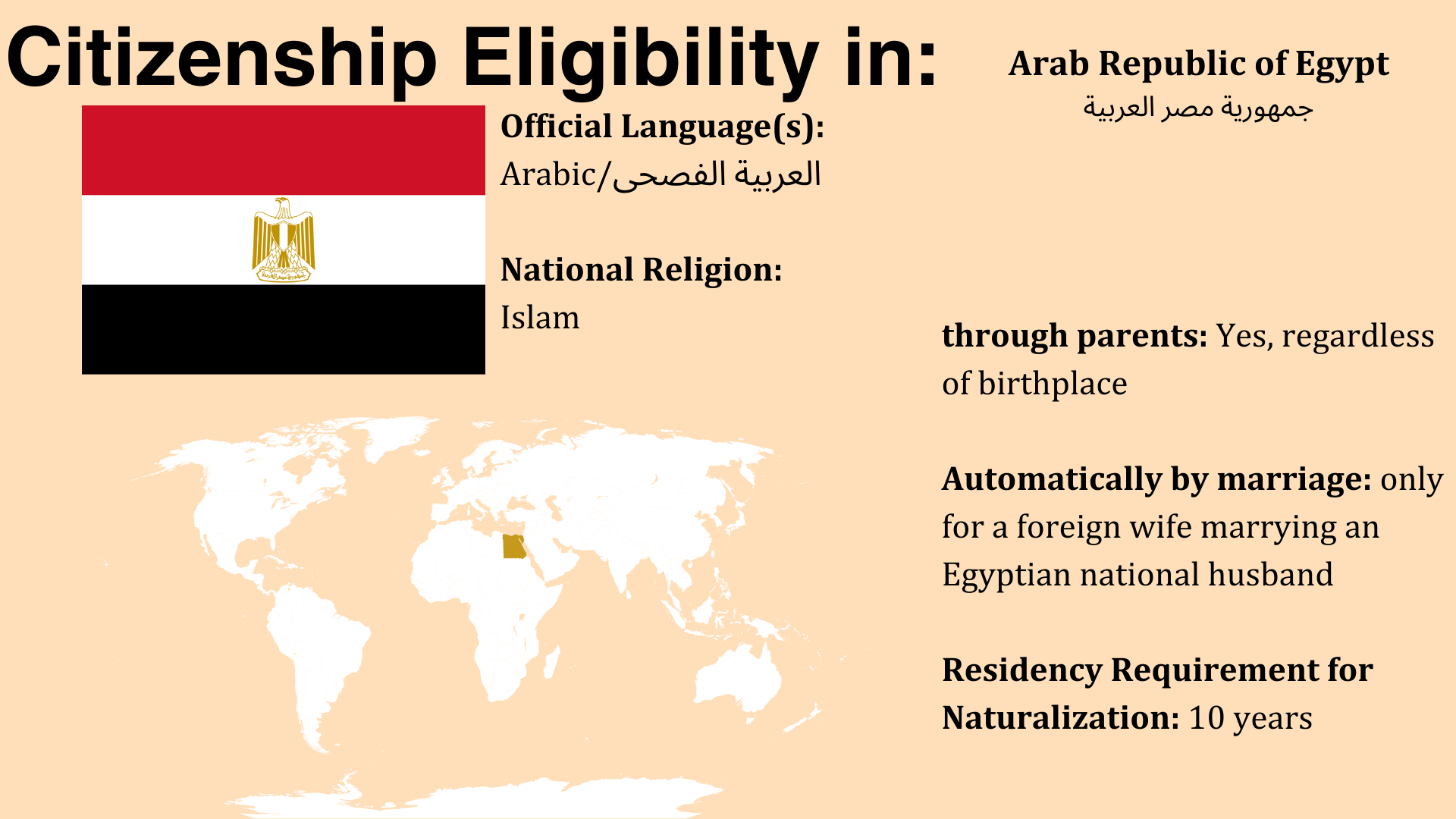 Citizenship Eligibility in:

Arab Republic of Egypt
جمهورية مصر العربية

Official Language(s):
Arabic/العربية الفصحى

National Religion:
Islam

through parents: Yes, regardless of birthplace

Automatically by marriage: only for a foreign wife marrying an Egyptian national husband

Residency Requirement for Naturalization: 10 years