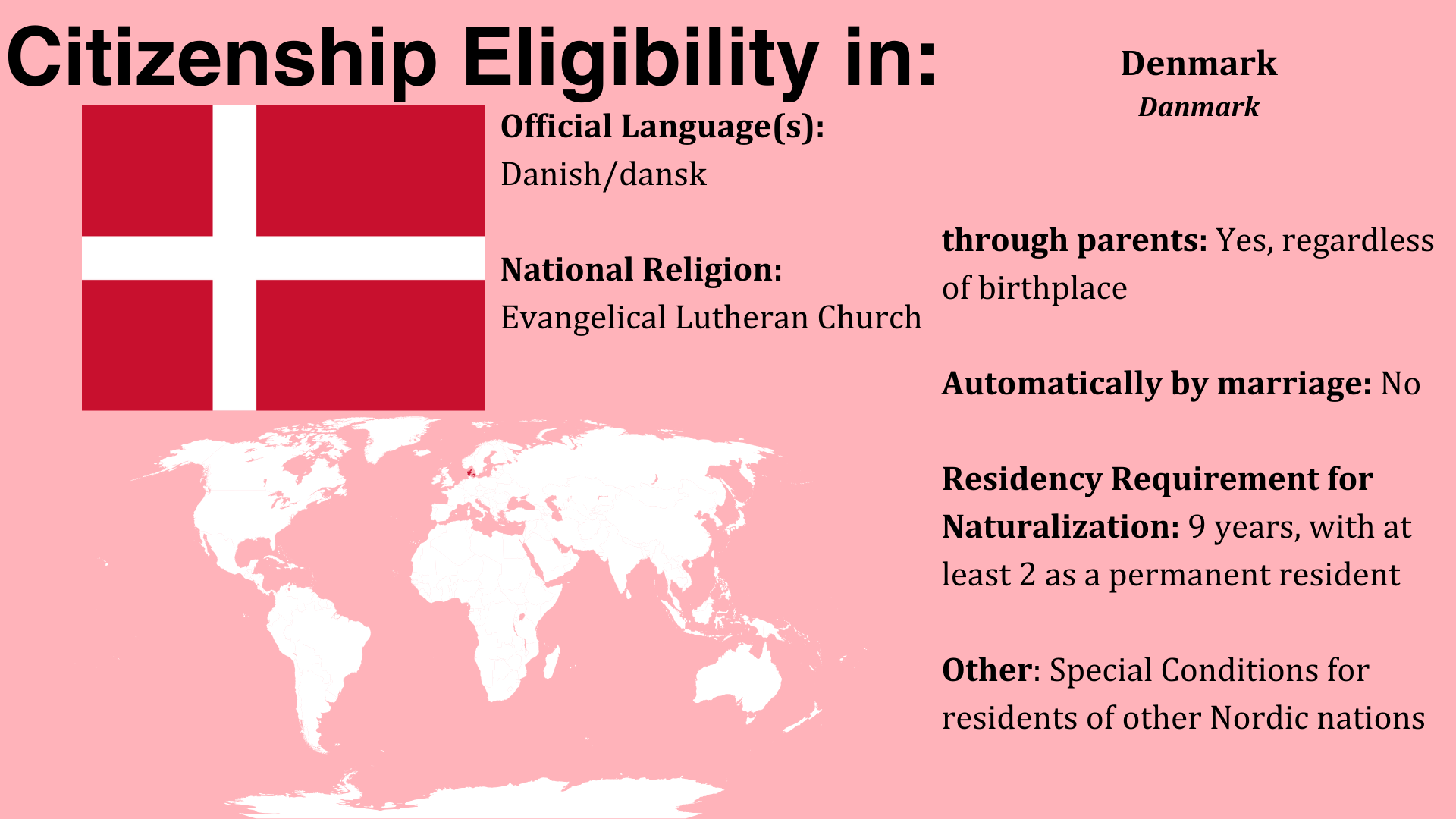 Citizenship Eligibility in:

Denmark
Danmark

Official Language(s):
Danish/dansk

National Religion:
Evangelical Lutheran Church

through parents: Yes, regardless of birthplace

Automatically by marriage: No

Residency Requirement for Naturalization: 9 years, with at least 2 as a permanent resident

Other: Special Conditions for residents of other Nordic nations