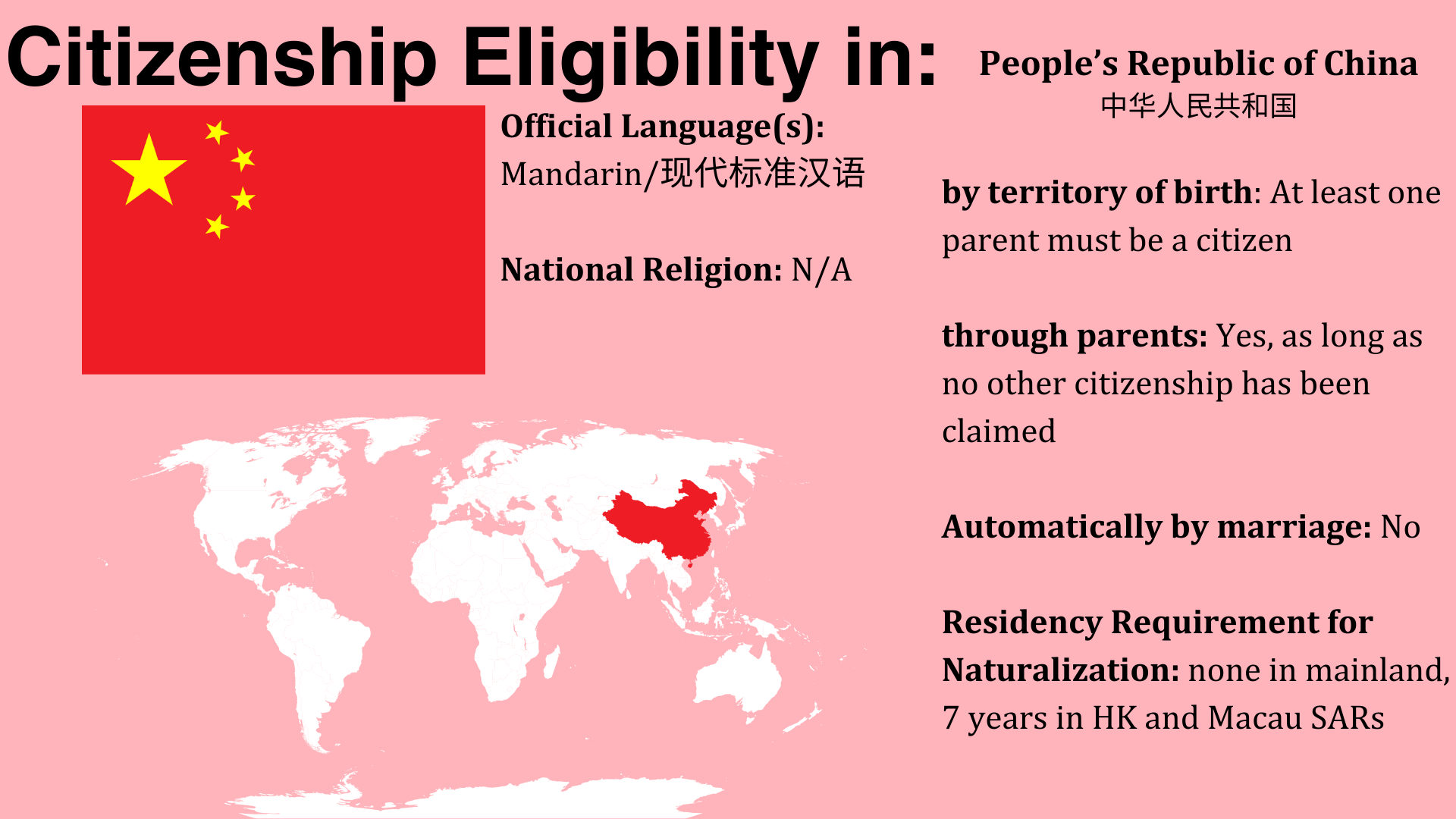 Citizenship Eligibility in:

People's Republic of China
中华人民共和国

Official Language(s):
Mandarin/现代标准汉语

National Religion: N/A

by territory of birth: At least one parent must be a citizen

through parents: Yes, as long as no other citizenship has been claimed

Automatically by marriage: No

Residency Requirement for Naturalization: none in mainland, 7 years in HK and Macau SARs