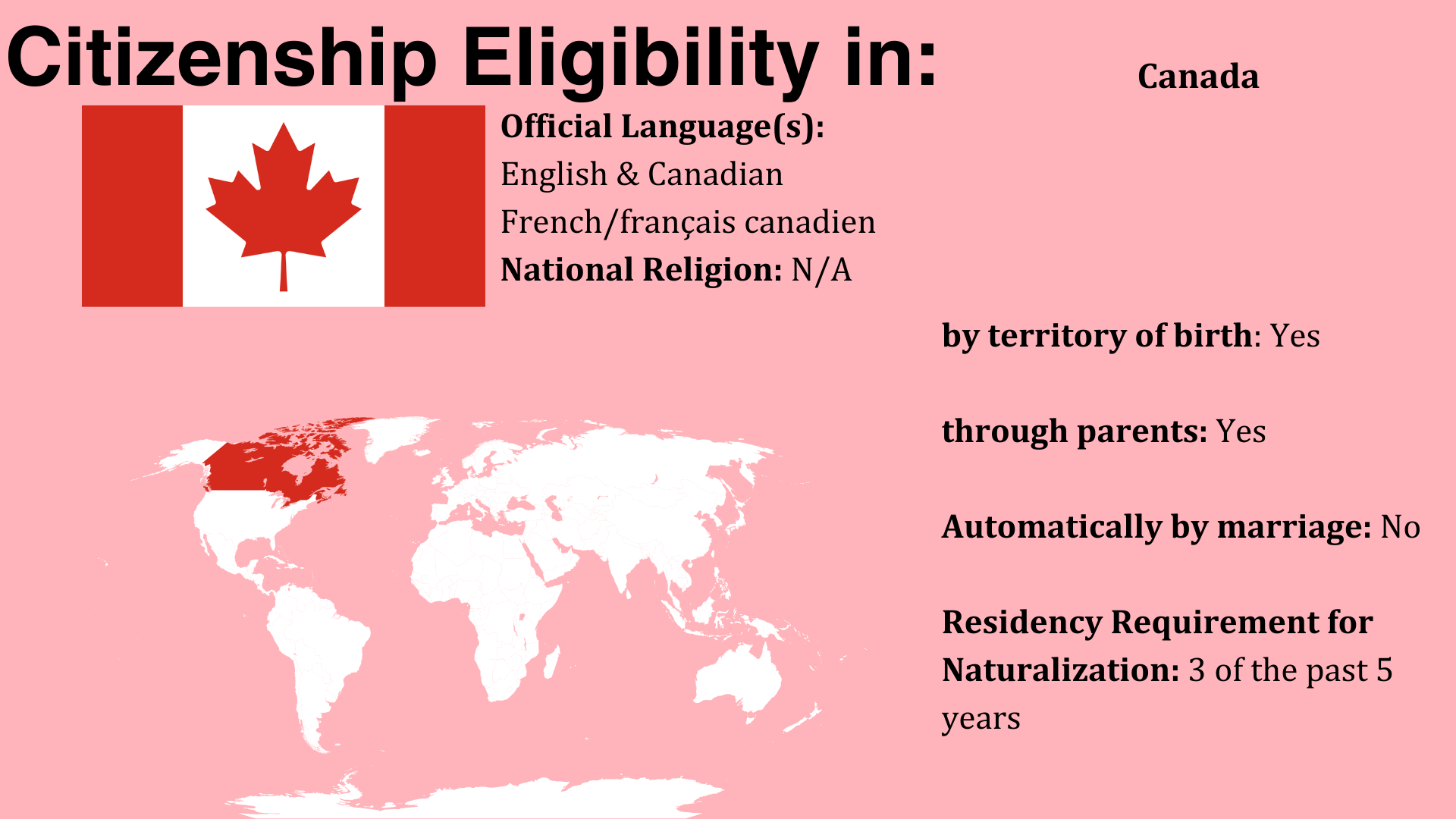 Citizenship Eligibility in:

Canada

Official Language(s): English & Canadian French/français canadien

National Religion: N/A

by territory of birth: Yes

through parents: Yes

Automatically by marriage: No

Residency Requirement for Naturalization: 3 of the past 5 years