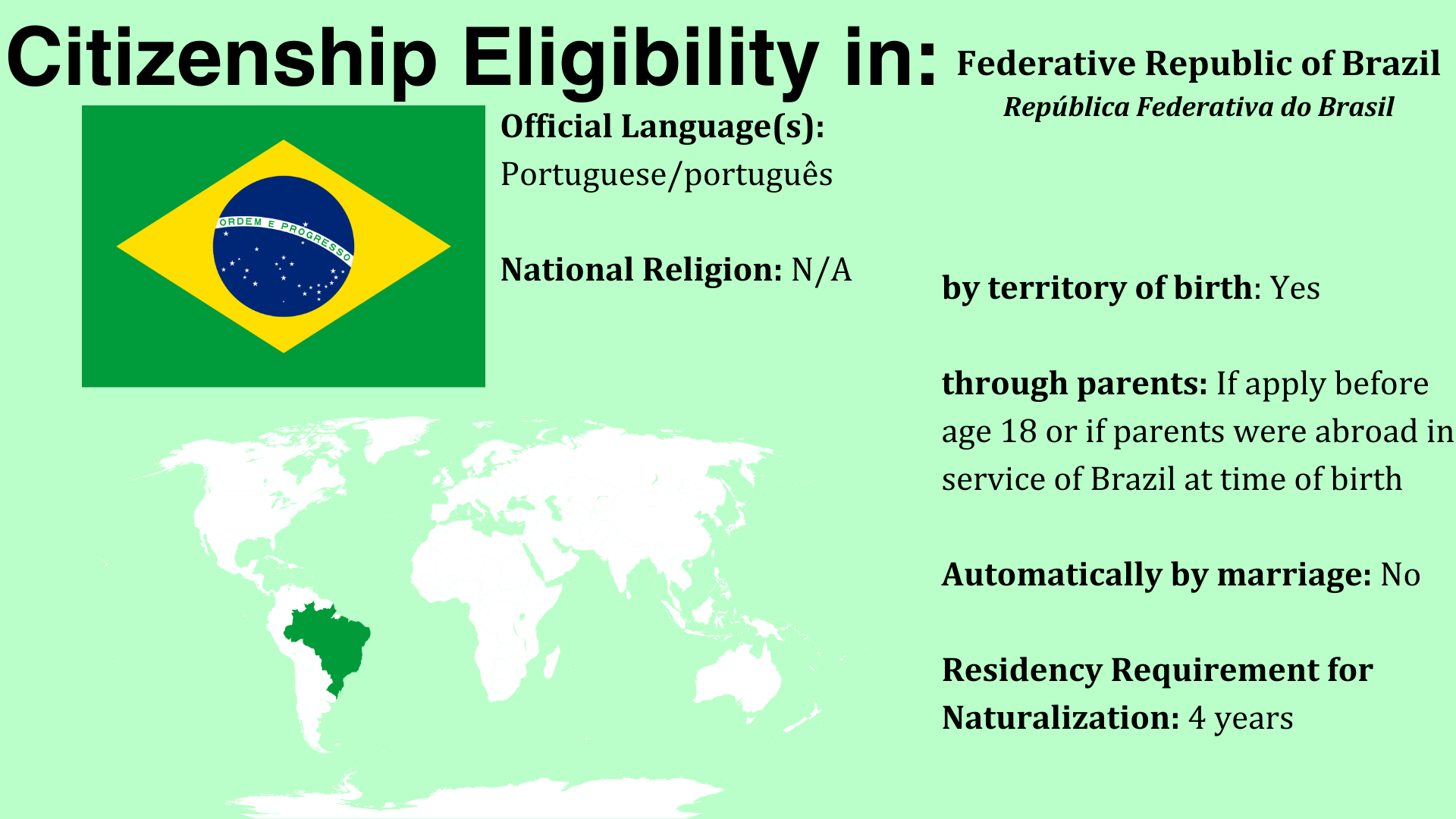 Citizenship Eligibility in: Federative Republic of Brazil
República Federativa do Brasil

ORDEM E PROGRESSO

Official Language(s):
Portuguese/português

National Religion: N/A

by territory of birth: Yes

through parents: If apply before age 18 or if parents were abroad in service of Brazil at time of birth

Automatically by marriage: No

Residency Requirement for Naturalization: 4 years