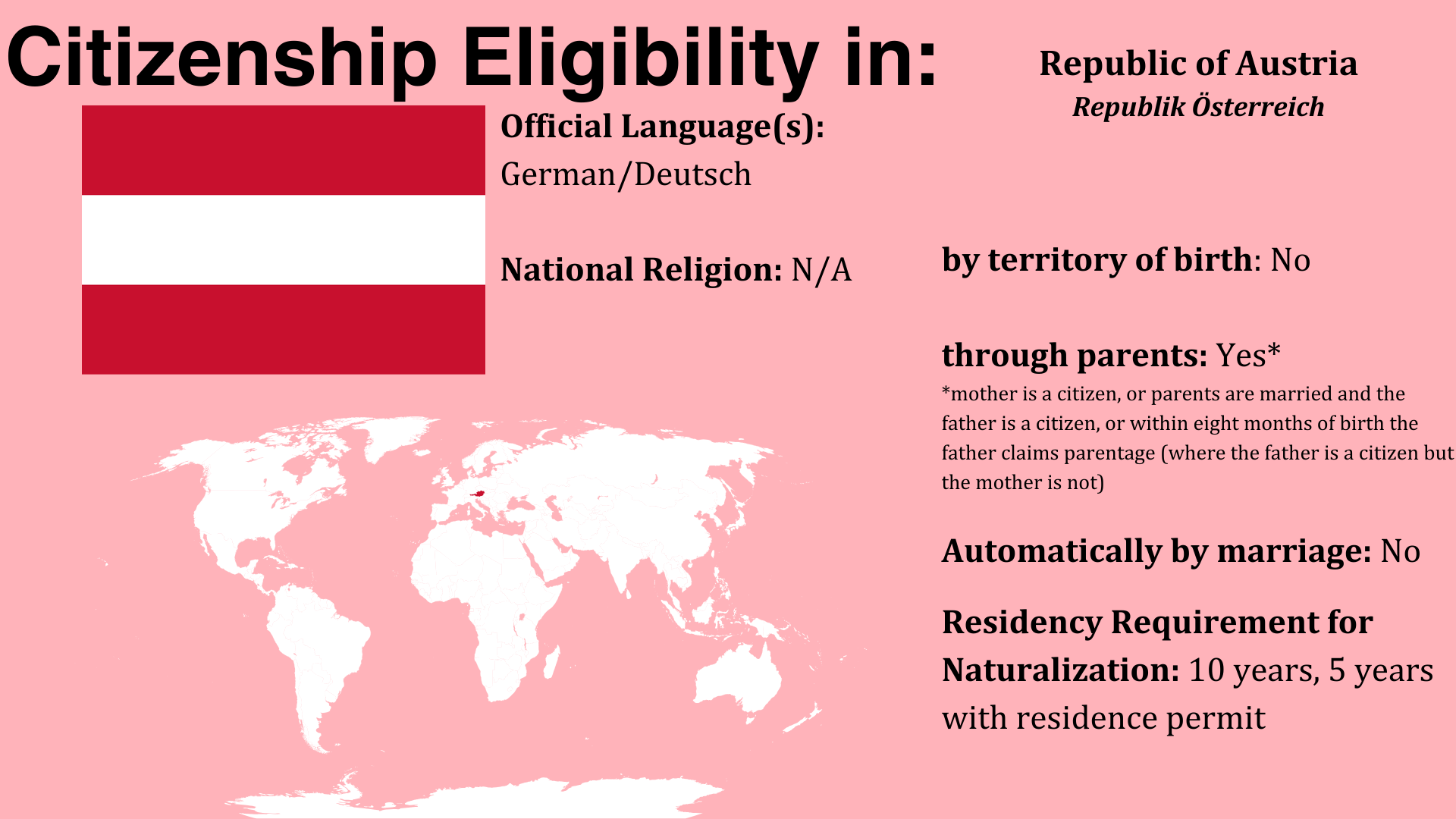 Citizenship Eligibility in:

Republic of Austria
Republik Österreich

Official Language(s):
German/Deutsch

National Religion: N/A

by territory of birth: No

through parents: Yes*
*mother is a citizen, or parents are married and the father is a citizen, or within eight months of birth the father claims parentage (where the father is a citizen but the mother is not)

Automatically by marriage: No

Residency Requirement for Naturalization: 10 years, 5 years with residence permit