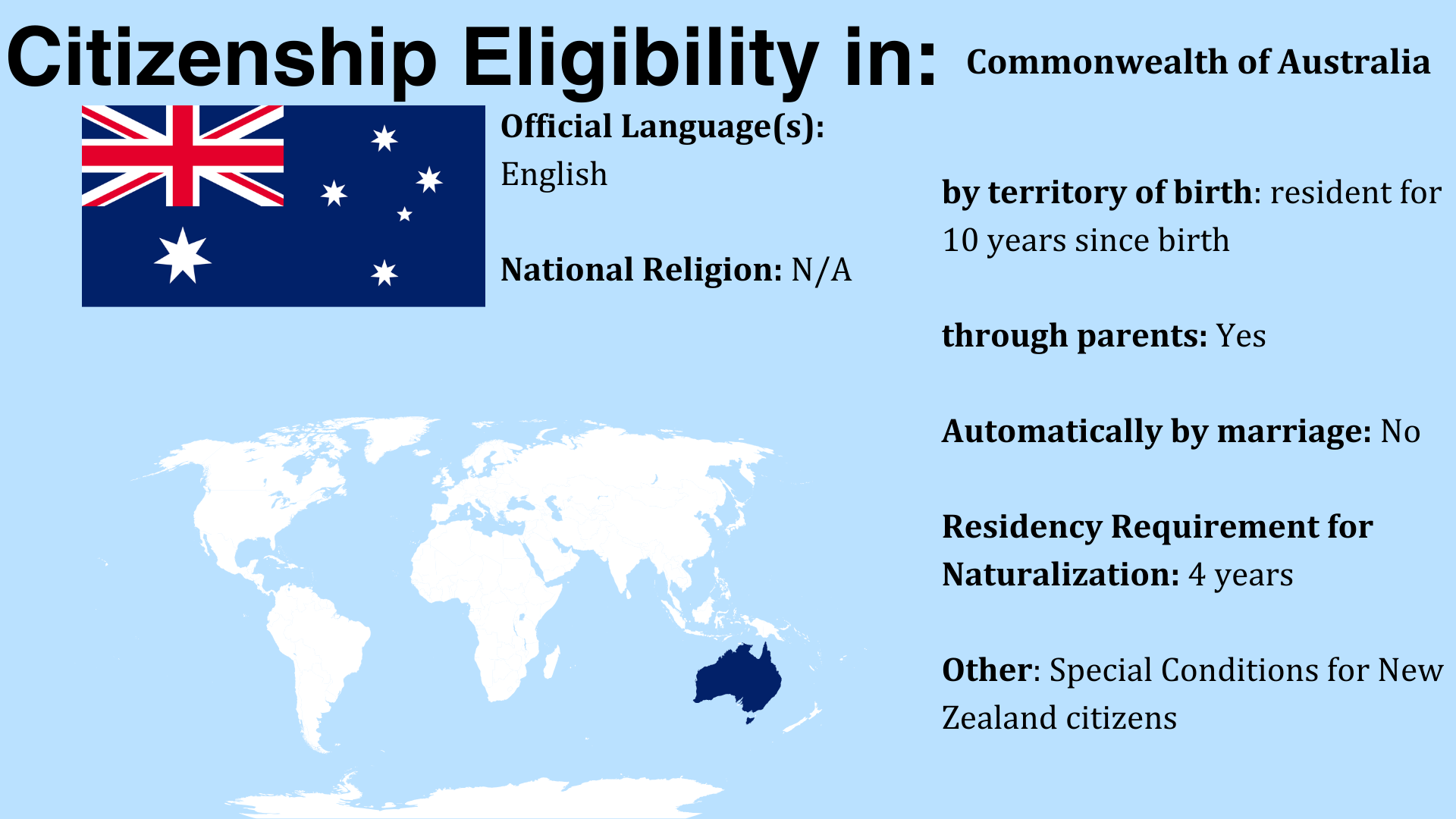 Citizenship Eligibility in: Commonwealth of Australia

Official Language(s): English

National Religion: N/A

by territory of birth: resident for 10 years since birth

through parents: Yes

Automatically by marriage: No

Residency Requirement for Naturalization: 4 years

Other: Special Conditions for New Zealand citizens