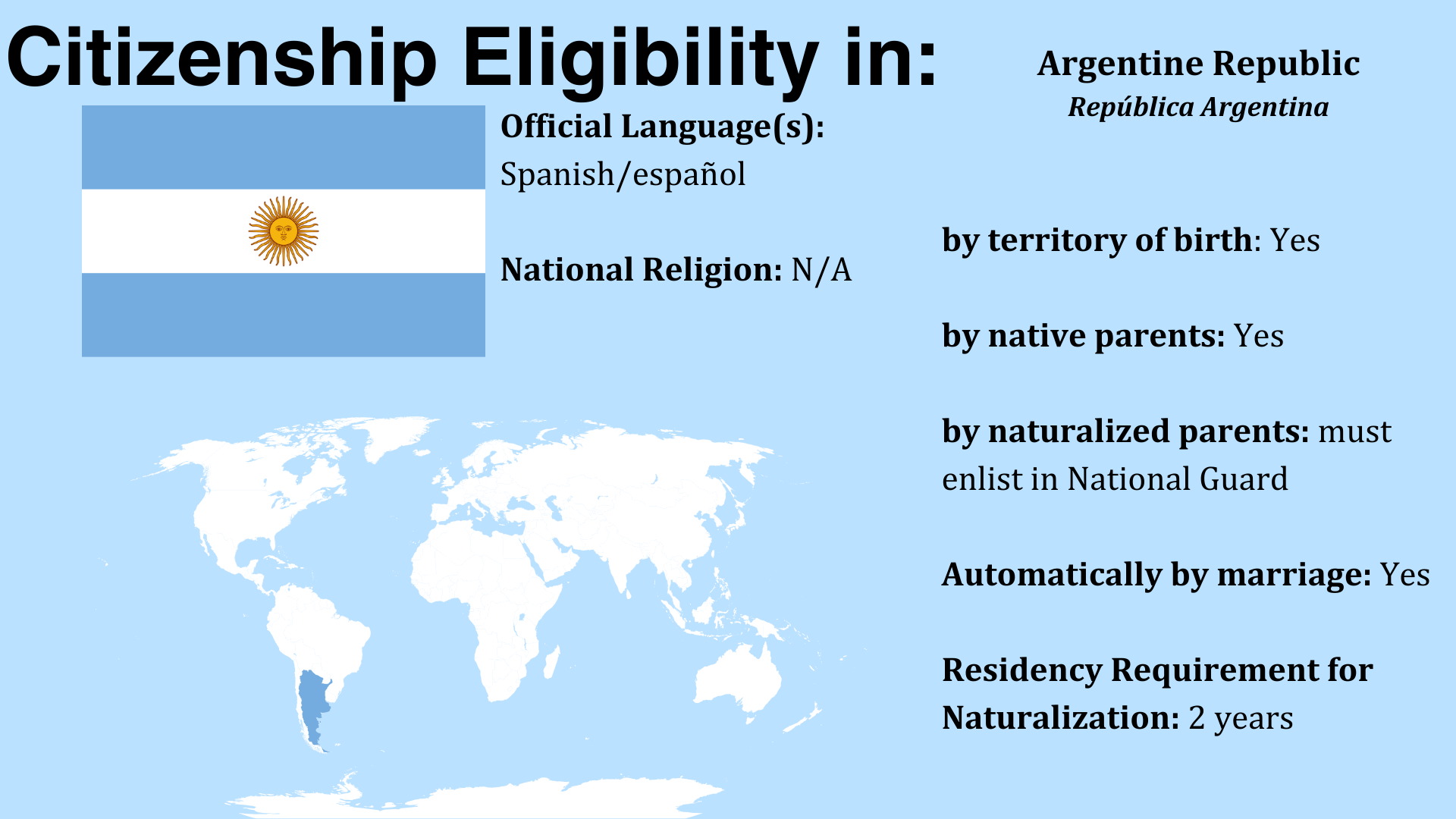 Citizenship Eligibility in:

Argentine Republic
República Argentina

Official Language(s): Spanish/español

National Religion: N/A

by territory of birth: Yes

by native parents: Yes

by naturalized parents: must enlist in National Guard

Automatically by marriage: Yes

Residency Requirement for Naturalization: 2 years